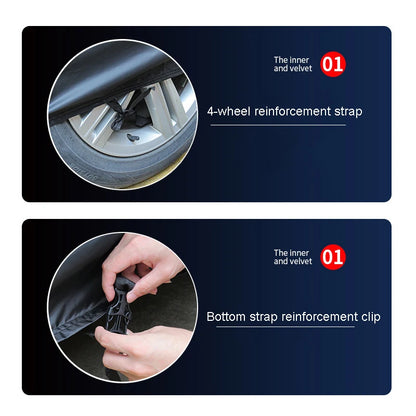 The inner and velvet 01

4-wheel reinforcement strap

The inner and velvet 01

Bottom strap reinforcement clip